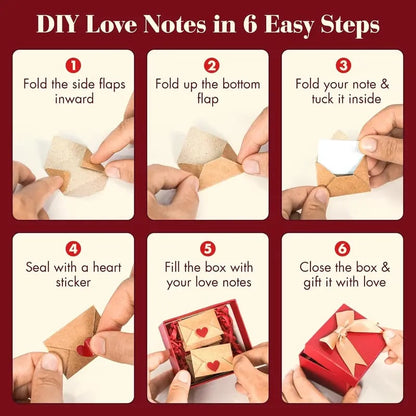 DIY Love Notes in 6 Easy Steps

1
Fold the side flaps inward

2
Fold up the bottom flap

3
Fold your note & tuck it inside

4
Seal with a heart sticker

5
Fill the box with your love notes

6
Close the box & gift it with love