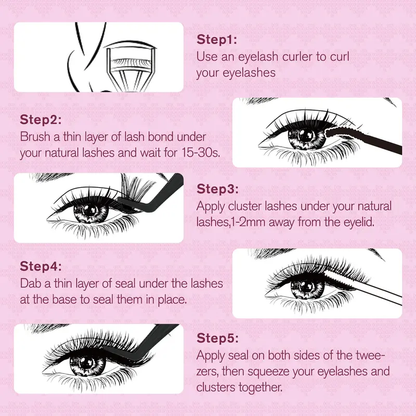 Step1:
Use an eyelash curler to curl your eyelashes

Step2:
Brush a thin layer of lash bond under your natural lashes and wait for 15-30s.

Step3:
Apply cluster lashes under your natural lashes,1-2mm away from the eyelid.

Step4:
Dab a thin layer of seal under the lashes at the base to seal them in place.

Step5:
Apply seal on both sides of the tweezers, then squeeze your eyelashes and clusters together.